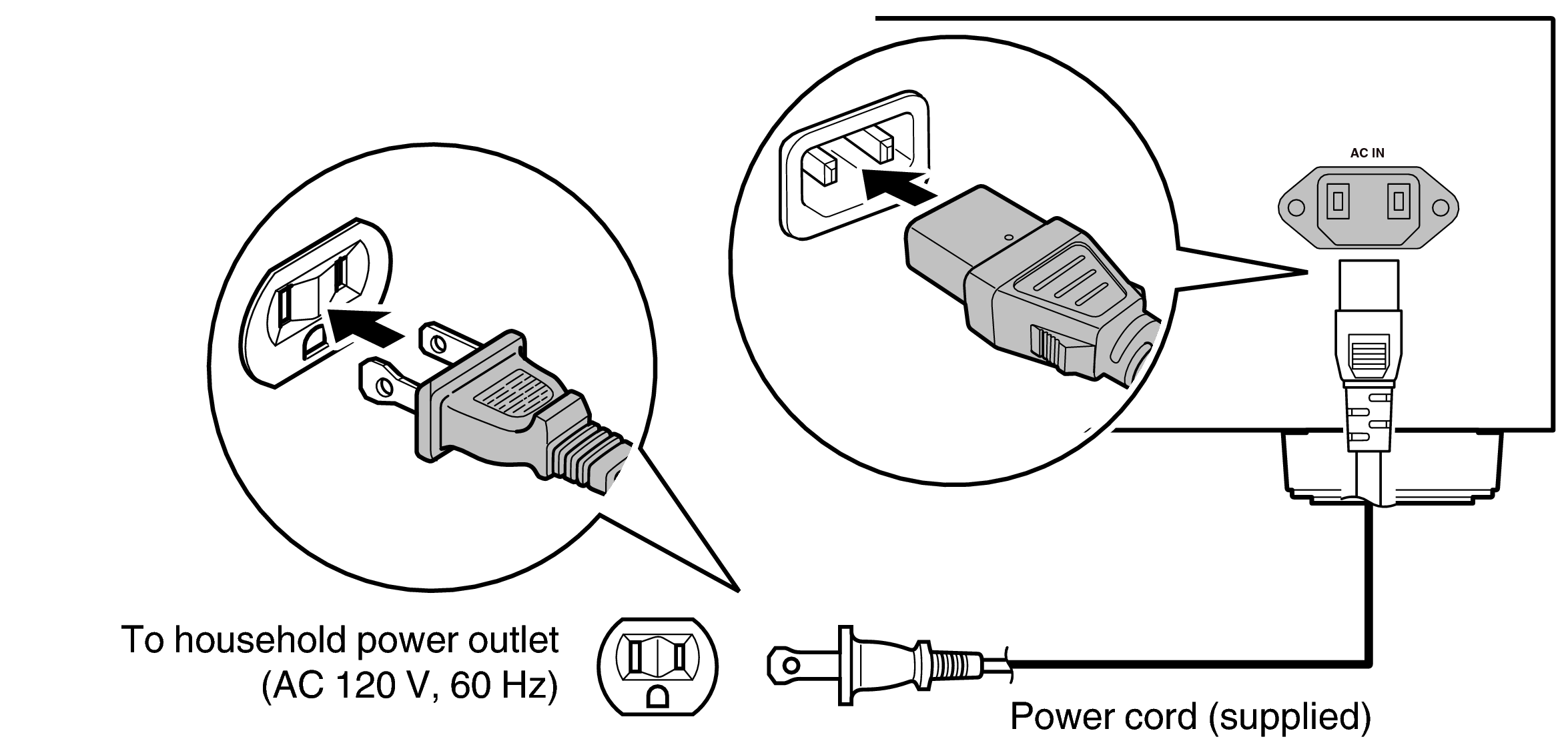 AC IN

To household power outlet
(AC 120 V, 60 Hz)

Power cord (supplied)